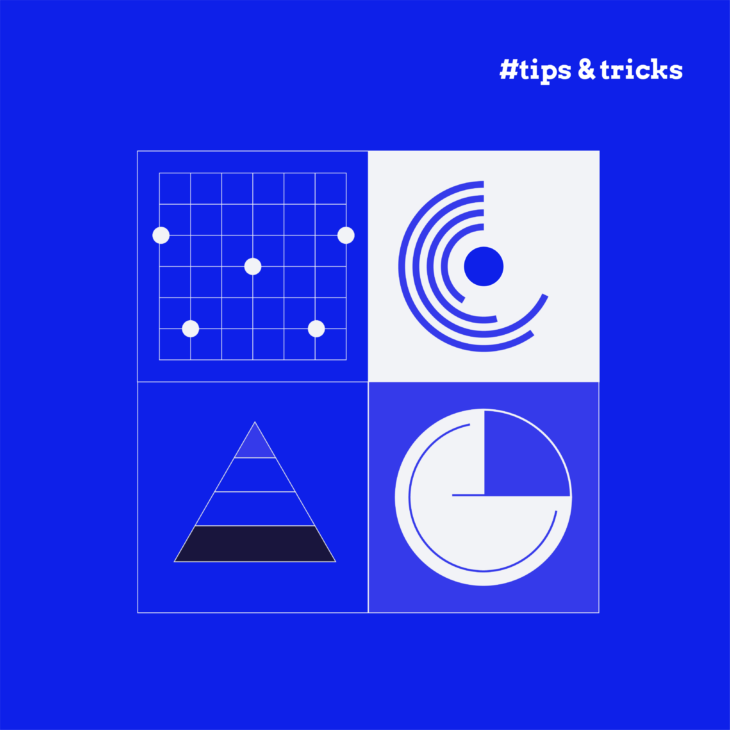 #tips & tricks